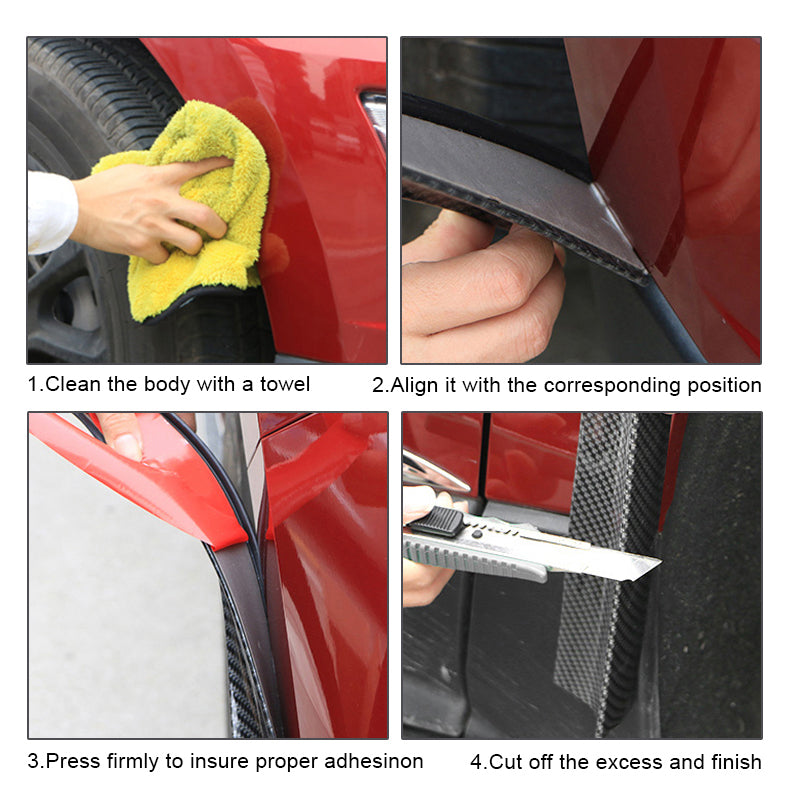 1.Clean the body with a towel

2.Align it with the corresponding position

3.Press firmly to insure proper adhesinon

4.Cut off the excess and finish